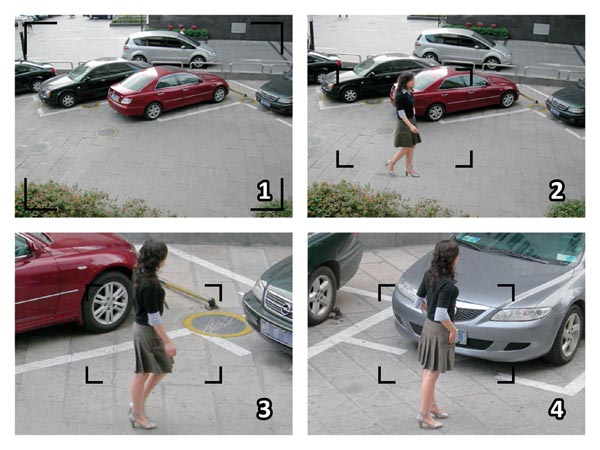 1

2

3

4